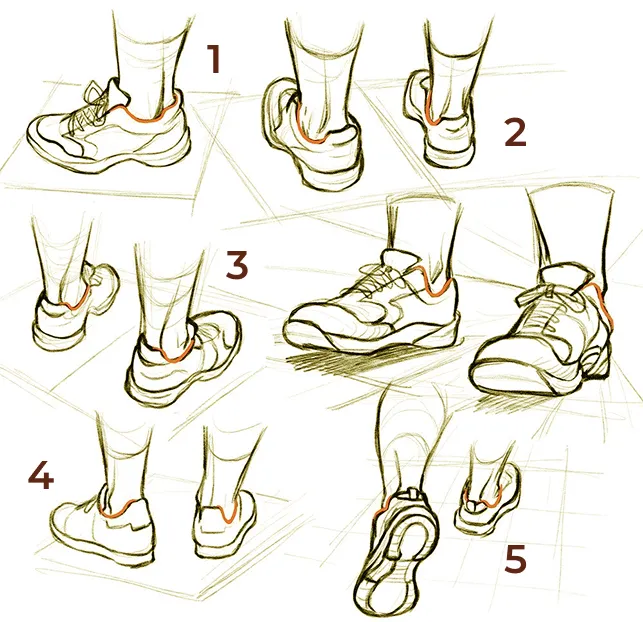 1

2

3

4

5